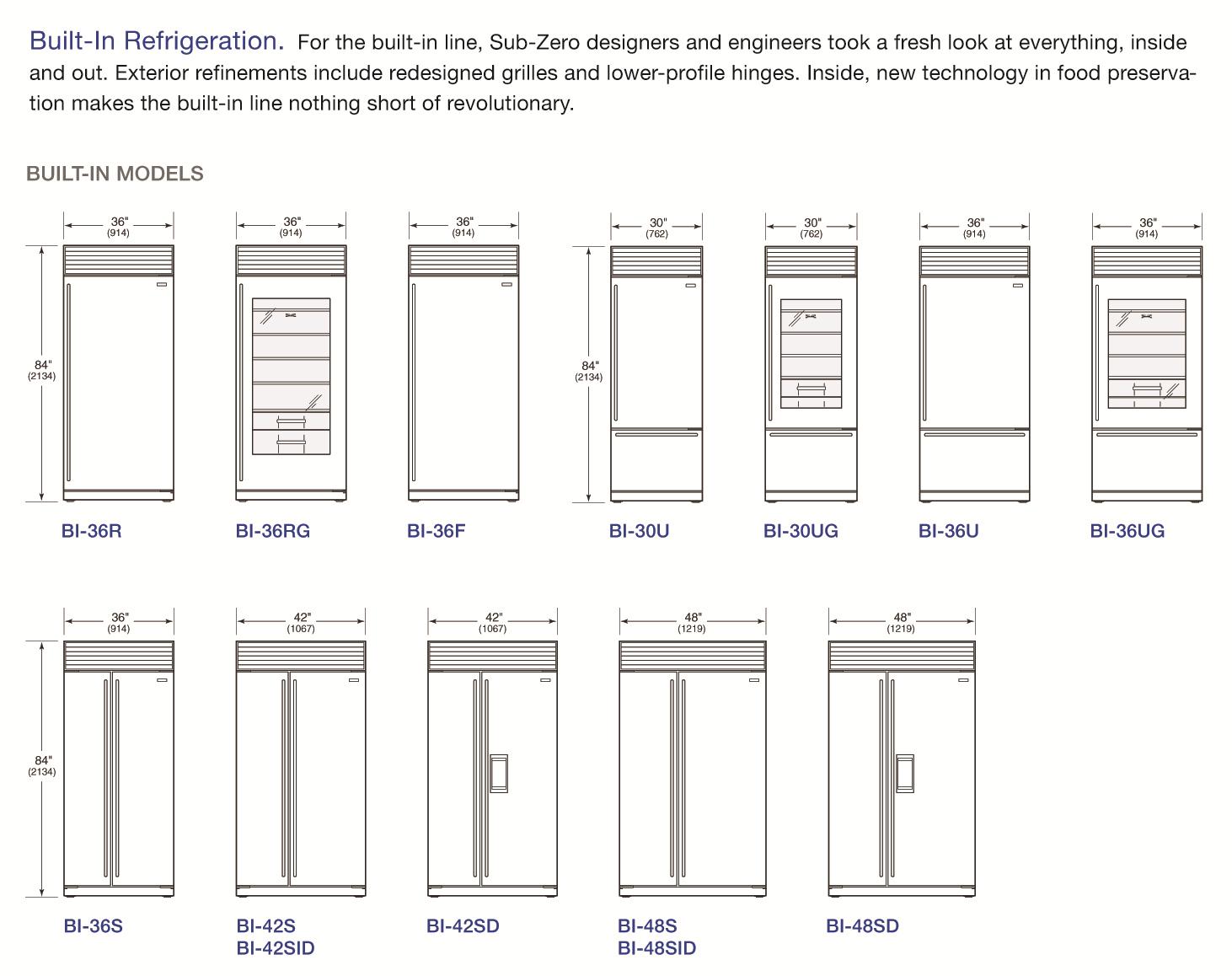 Built-In Refrigeration. For the built-in line, Sub-Zero designers and engineers took a fresh look at everything, inside and out. Exterior refinements include redesigned grilles and lower-profile hinges. Inside, new technology in food preservation makes the built-in line nothing short of revolutionary.

BUILT-IN MODELS

36" (914)
84" (2134)
BI-36R

36" (914)
BI-36RG

36" (914)
BI-36F

30" (762)
84" (2134)
BI-30U

30" (762)
BI-30UG

36" (914)
BI-36U

36" (914)
BI-36UG

36" (914)
84" (2134)
BI-36S

42" (1067)
BI-42S
BI-42SID

42" (1067)
BI-42SD

48" (1219)
BI-48S
BI-48SID

48" (1219)
BI-48SD